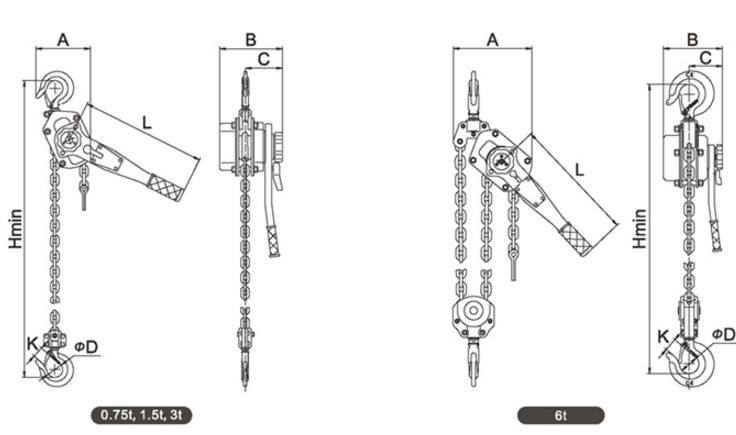 A

L

Hmin

K

ΦD

B

C

0.75t, 1.5t, 3t

A

L

B

C

Hmin

K

ΦD

6t