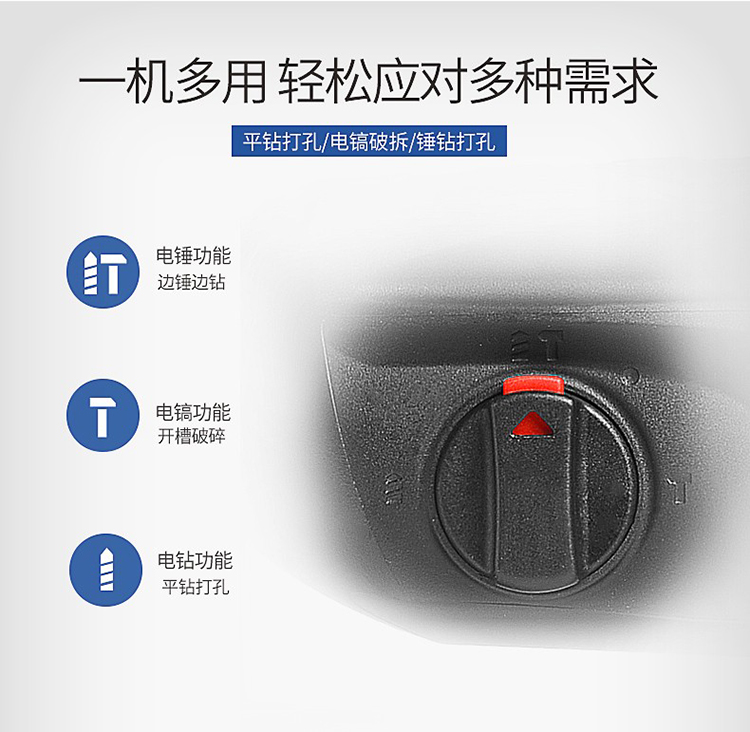 一机多用 轻松应对多种需求

平钻打孔/电镐破拆/锤钻打孔

电锤功能
边锤边钻

电镐功能
开槽破碎

电钻功能
平钻打孔