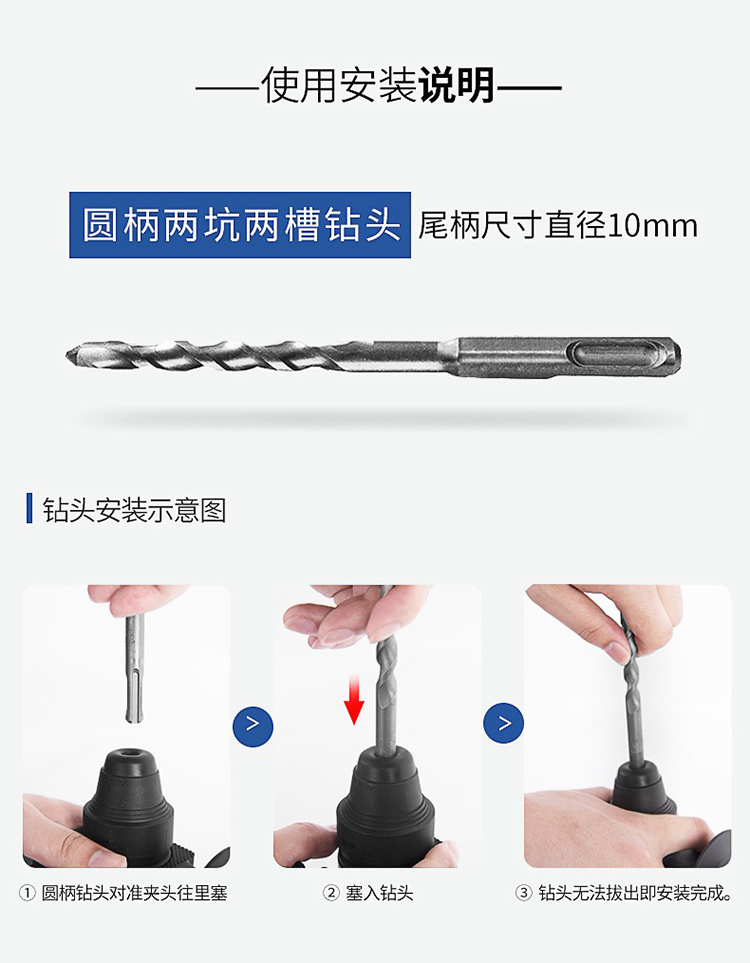 ——使用安装说明——

圆柄两坑两槽钻头 尾柄尺寸直径10mm

钻头安装示意图

>

>

① 圆柄钻头对准夹头往里塞

② 塞入钻头

③ 钻头无法拔出即安装完成。