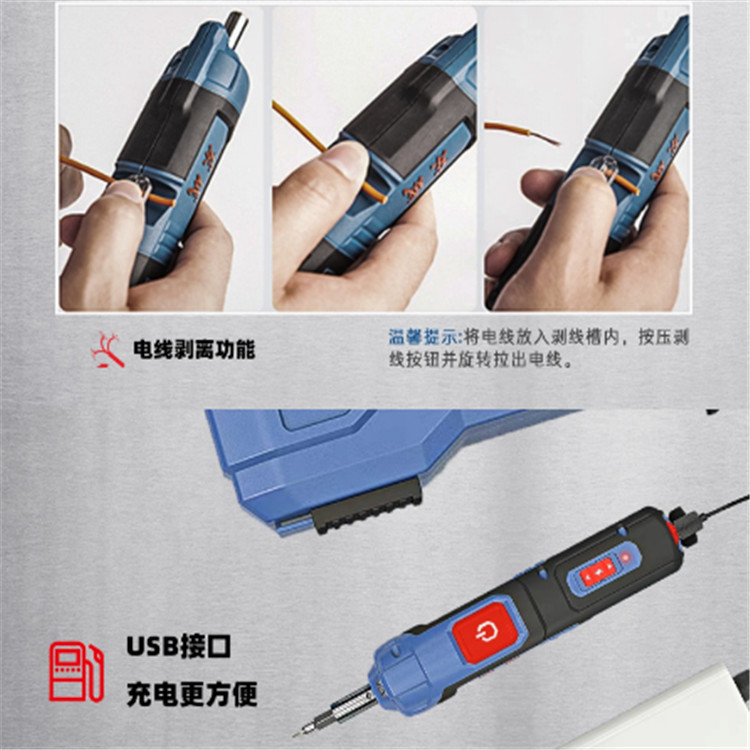 电线剥离功能

温馨提示:将电线放入剥线槽内，按压剥线按钮并旋转拉出电线。

USB接口
充电更方便