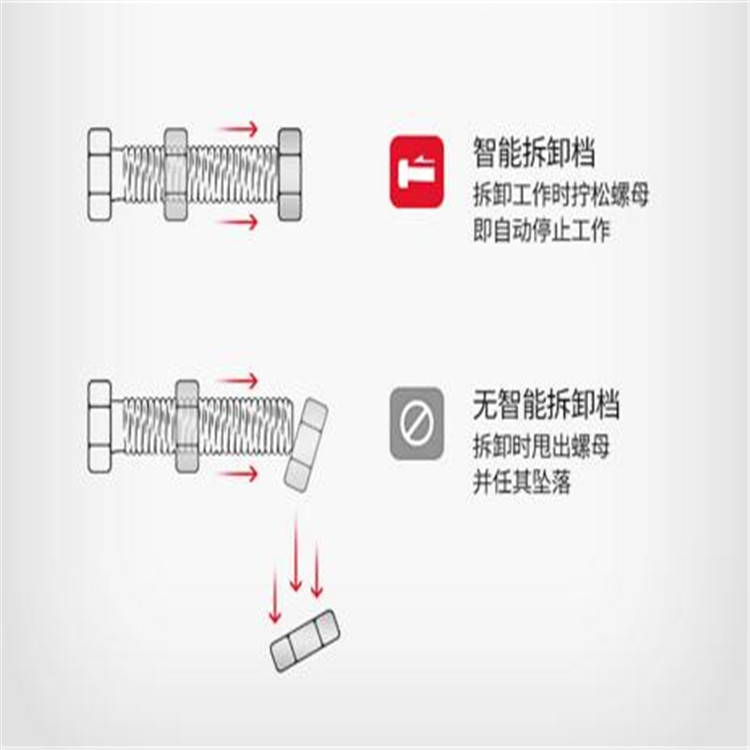 智能拆卸档
拆卸工作时拧松螺母
即自动停止工作

无智能拆卸档
拆卸时甩出螺母
并任其坠落