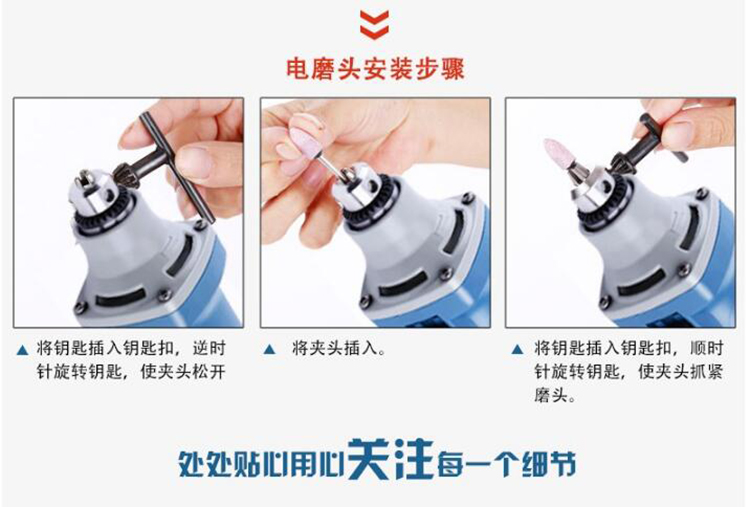 电磨头安装步骤

▲ 将钥匙插入钥匙扣，逆时针旋转钥匙，使夹头松开

▲ 将夹头插入。

▲ 将钥匙插入钥匙扣，顺时针旋转钥匙，使夹头抓紧磨头。

处处贴心用心关注每一个细节