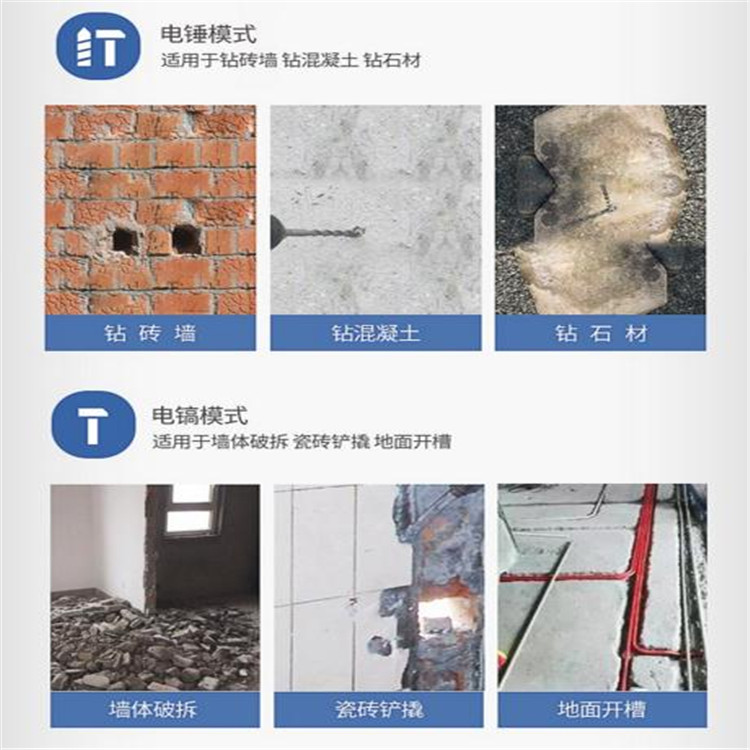 电锤模式
适用于钻砖墙 钻混凝土 钻石材

钻 砖 墙

钻混凝土

钻 石 材

电镐模式
适用于墙体破拆 瓷砖铲撬 地面开槽

墙体破拆

瓷砖铲撬

地面开槽