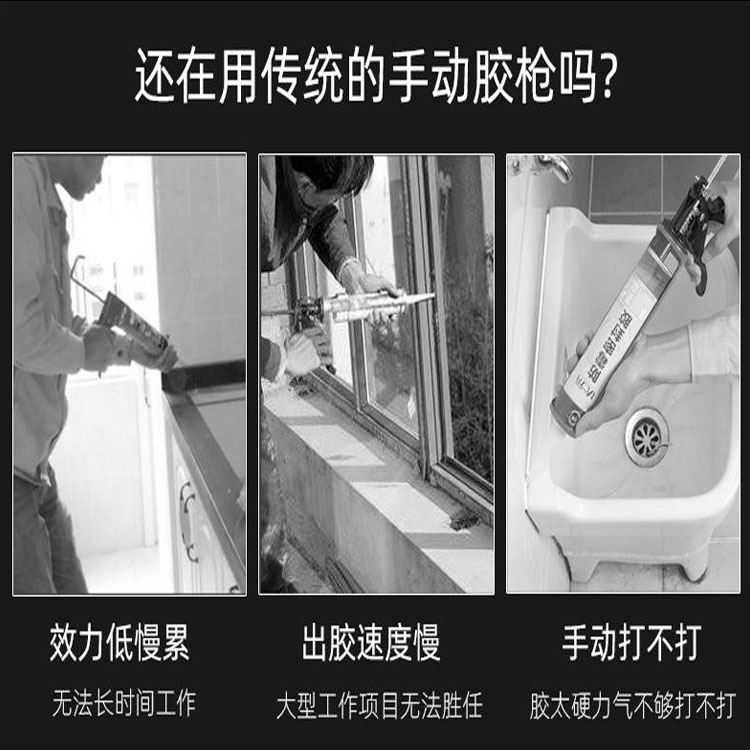 还在用传统的手动胶枪吗?

效力低慢累

无法长时间工作

出胶速度慢

大型工作项目无法胜任

手动打不打

胶太硬力气不够打不打