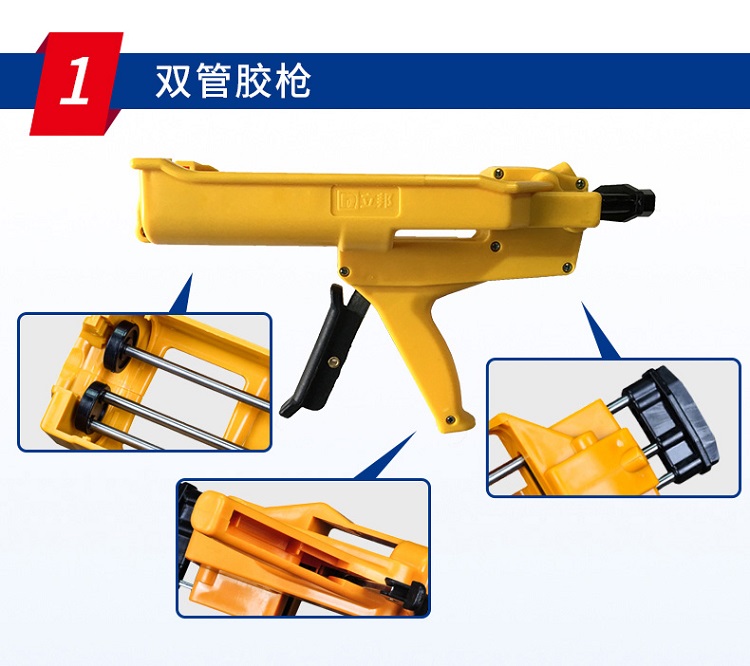 1 双管胶枪

立邦