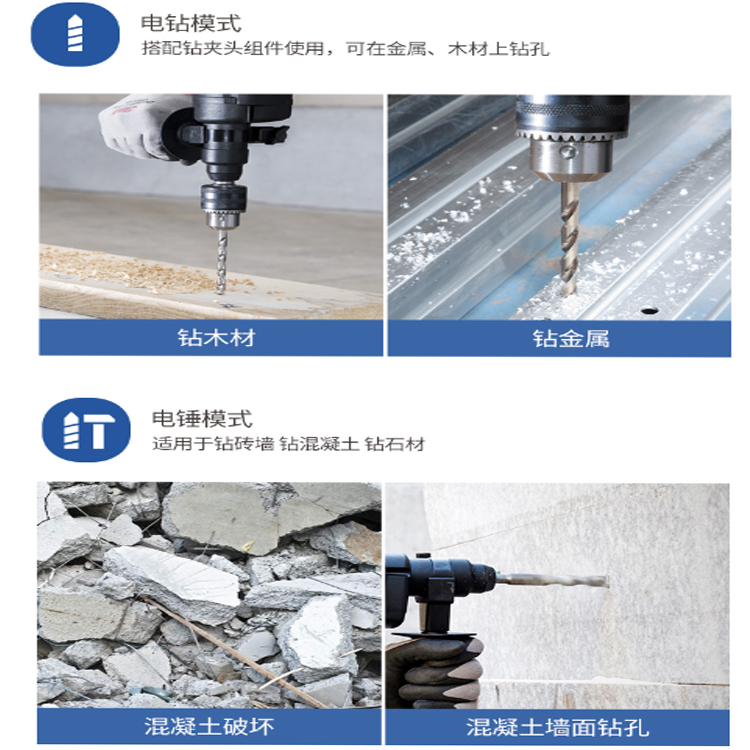 电钻模式
搭配钻夹头组件使用，可在金属、木材上钻孔

钻木材

钻金属

电锤模式
适用于钻砖墙 钻混凝土 钻石材

混凝土破坏

混凝土墙面钻孔