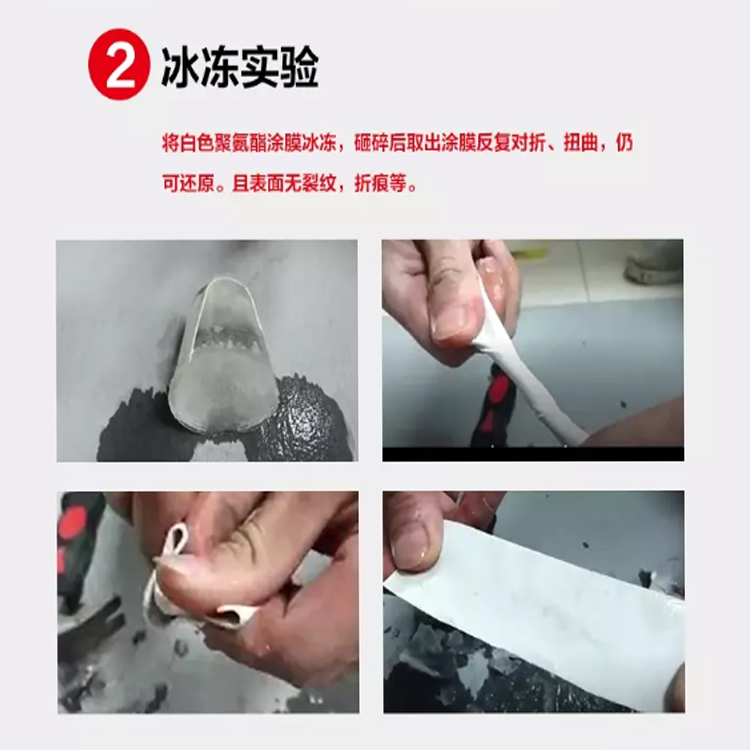 2 冰冻实验

将白色聚氨酯涂膜冰冻，砸碎后取出涂膜反复对折、扭曲，仍可还原。且表面无裂纹，折痕等。