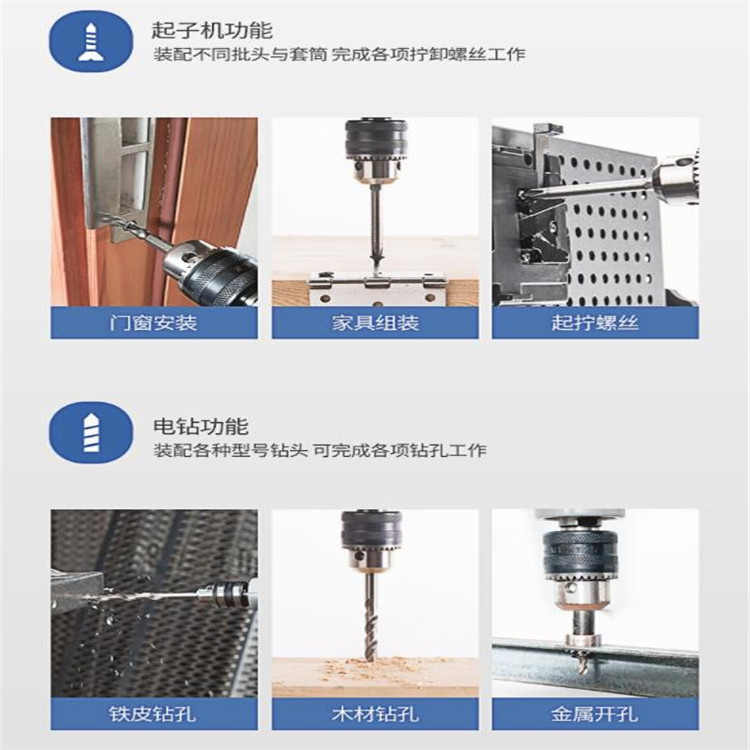 起子机功能
装配不同批头与套筒 完成各项拧卸螺丝工作

门窗安装

家具组装

起拧螺丝

电钻功能
装配各种型号钻头 可完成各项钻孔工作

铁皮钻孔

木材钻孔

金属开孔