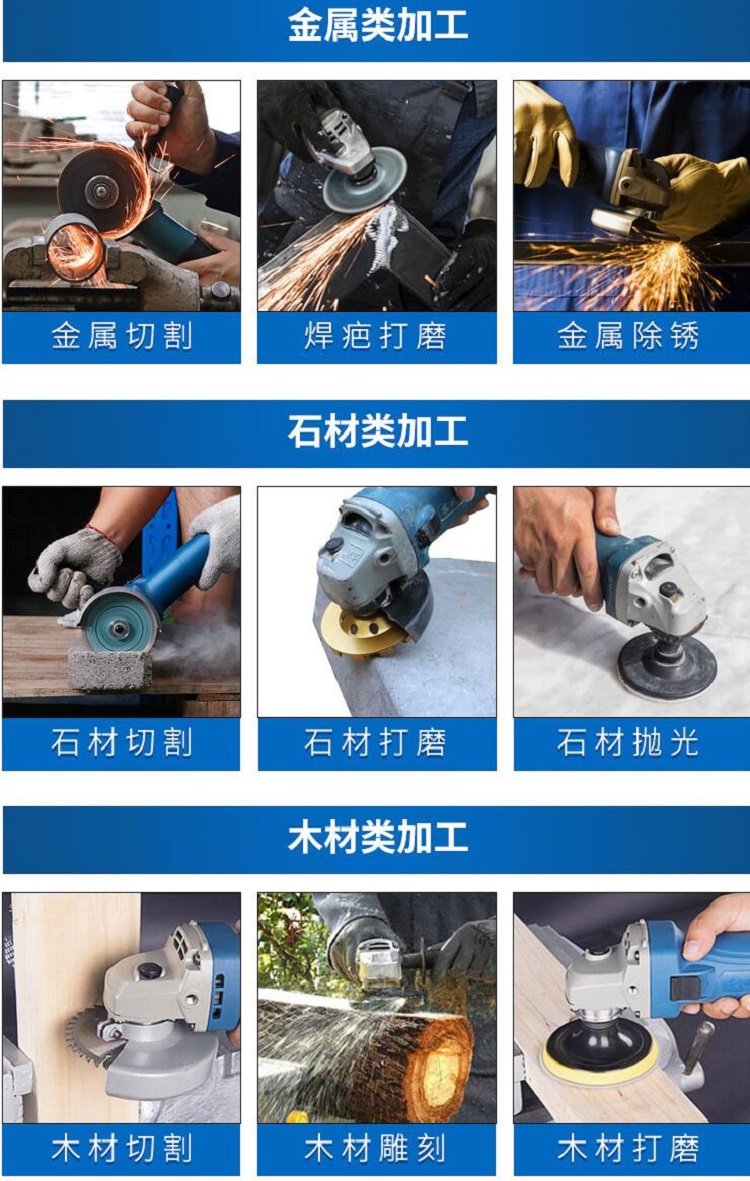 金属类加工

金属切割

焊疤打磨

金属除锈

石材类加工

石材切割

石材打磨

石材抛光

木材类加工

木材切割

木材雕刻

木材打磨