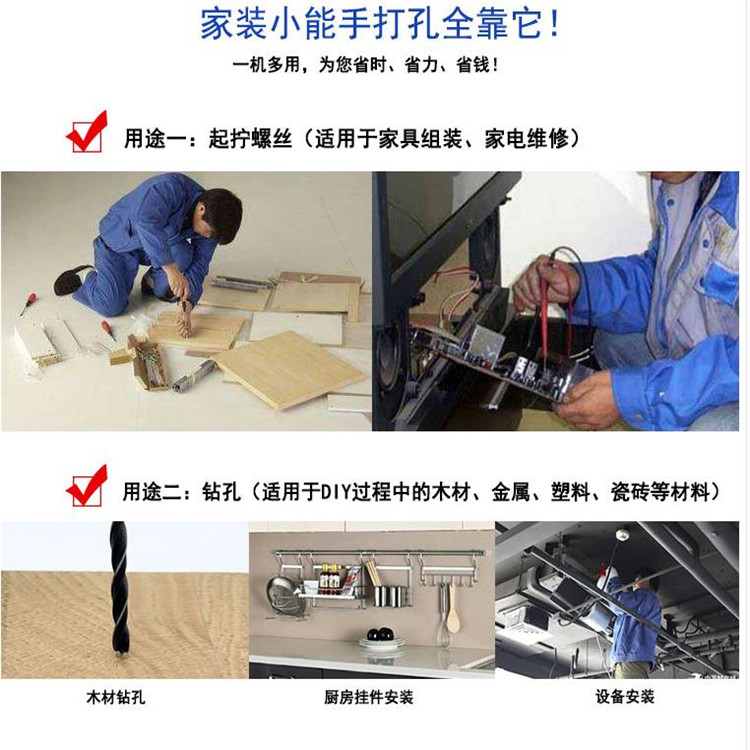 家装小能手打孔全靠它！

一机多用，为您省时、省力、省钱！

用途一：起拧螺丝（适用于家具组装、家电维修）

用途二：钻孔（适用于DIY过程中的木材、金属、塑料、瓷砖等材料）

木材钻孔

厨房挂件安装

设备安装