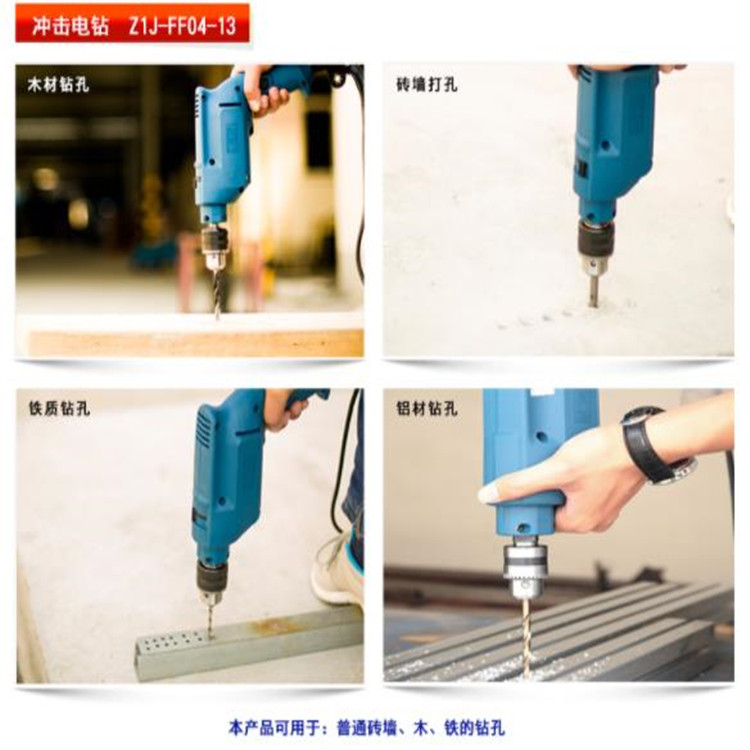 冲击电钻 Z1J-FF04-13

木材钻孔

砖墙打孔

铁质钻孔

铝材钻孔

本产品可用于：普通砖墙、木、铁的钻孔