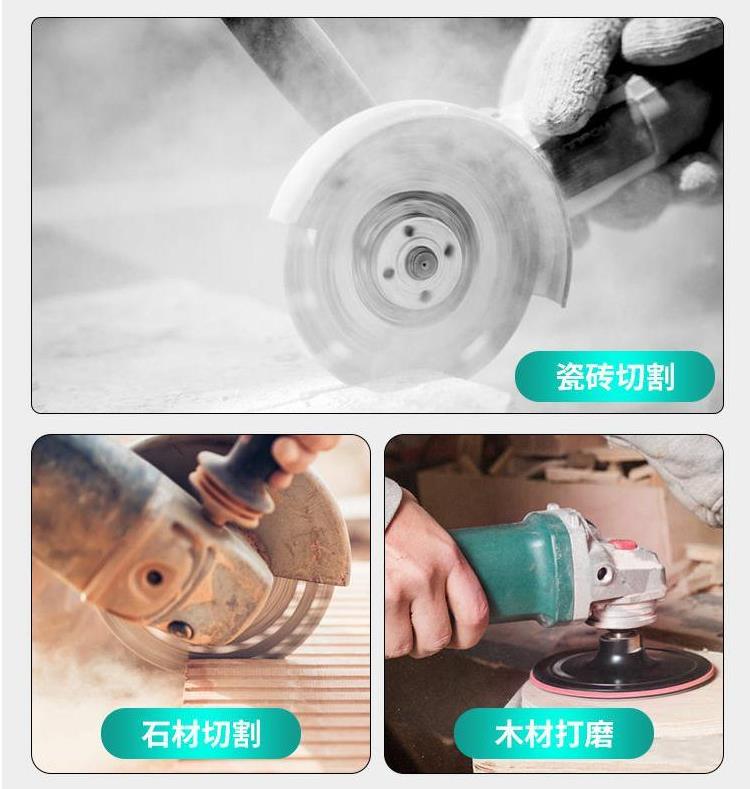 瓷砖切割

石材切割

木材打磨