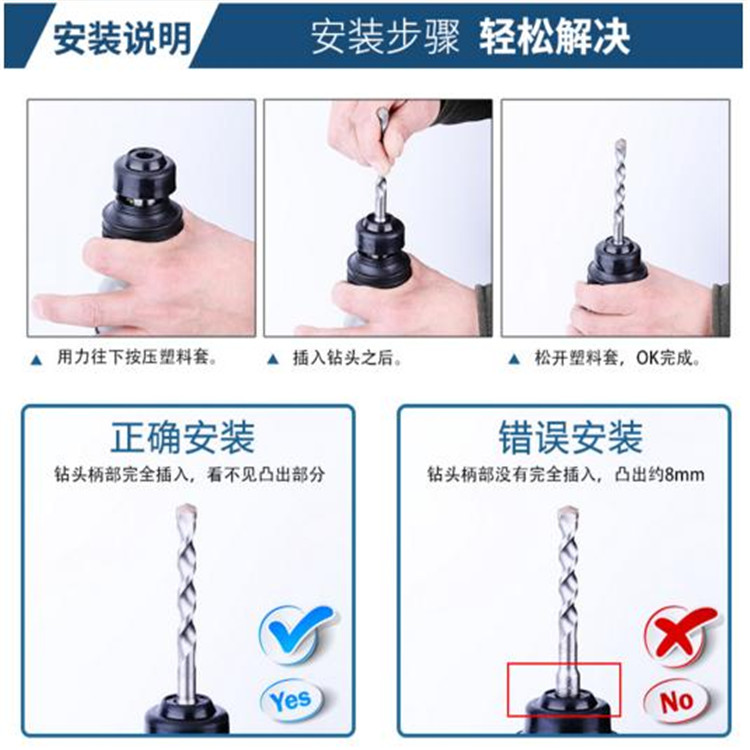 安装说明

安装步骤 轻松解决

▲ 用力往下按压塑料套。

▲ 插入钻头之后。

▲ 松开塑料套，OK完成。

正确安装

钻头柄部完全插入，看不见凸出部分

Yes

错误安装

钻头柄部没有完全插入，凸出约8mm

No