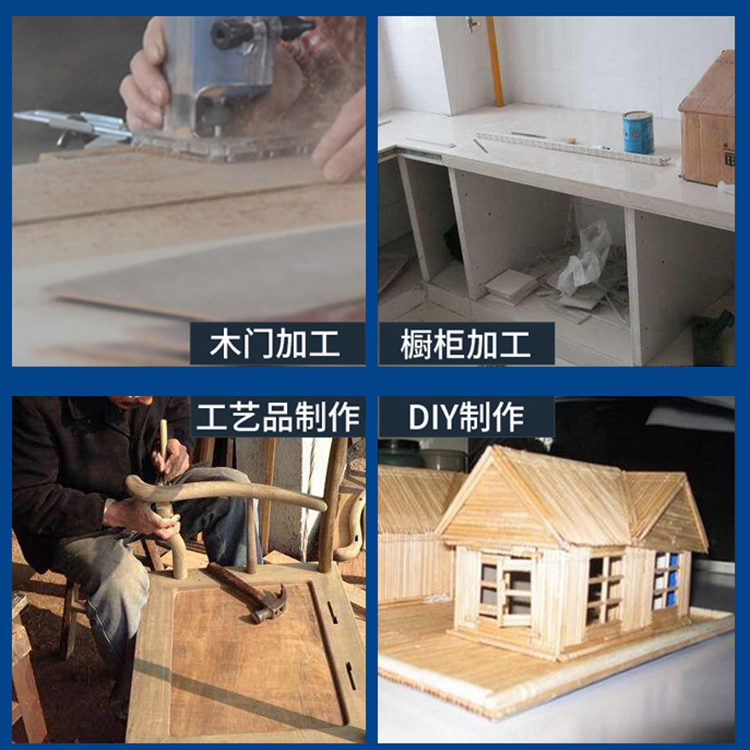 木门加工

橱柜加工

工艺品制作

DIY制作