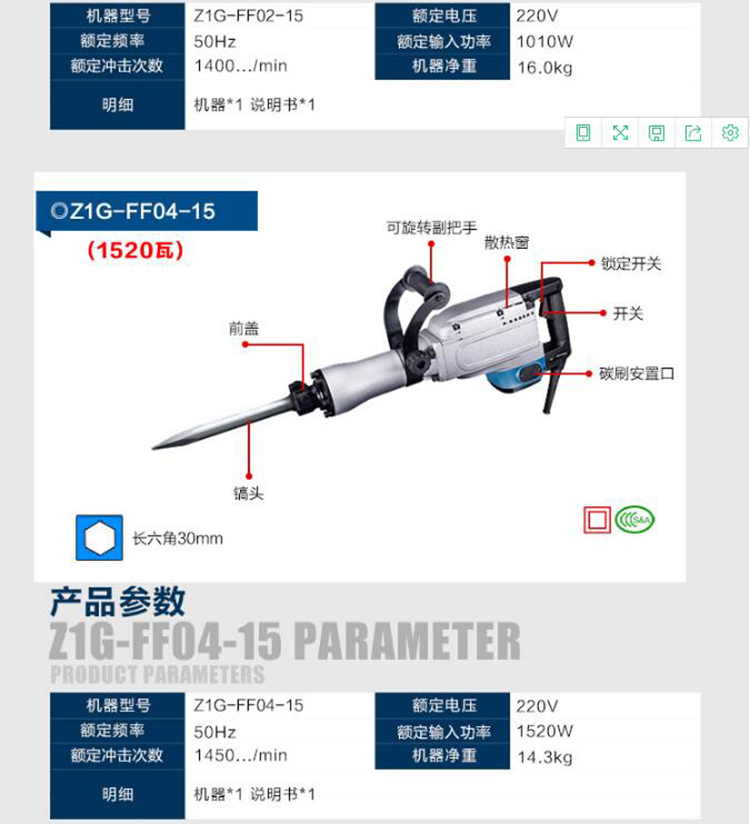 | 机器型号 | Z1G-FF02-15 | 额定电压 | 220V |
|---|---|---|---|
| 额定频率 | 50Hz | 额定输入功率 | 1010W |
| 额定冲击次数 | 1400.../min | 机器净重 | 16.0kg |
| 明细 | 机器*1 说明书*1 | | |

Z1G-FF04-15

(1520瓦)

可旋转副把手

散热窗

锁定开关

开关

前盖

碳刷安置口

镐头

长六角30mm

S&A

产品参数

Z1G-FF04-15 PARAMETER

PRODUCT PARAMETERS

| 机器型号 | Z1G-FF04-15 | 额定电压 | 220V |
|---|---|---|---|
| 额定频率 | 50Hz | 额定输入功率 | 1520W |
| 额定冲击次数 | 1450.../min | 机器净重 | 14.3kg |
| 明细 | 机器*1 说明书*1 | | |