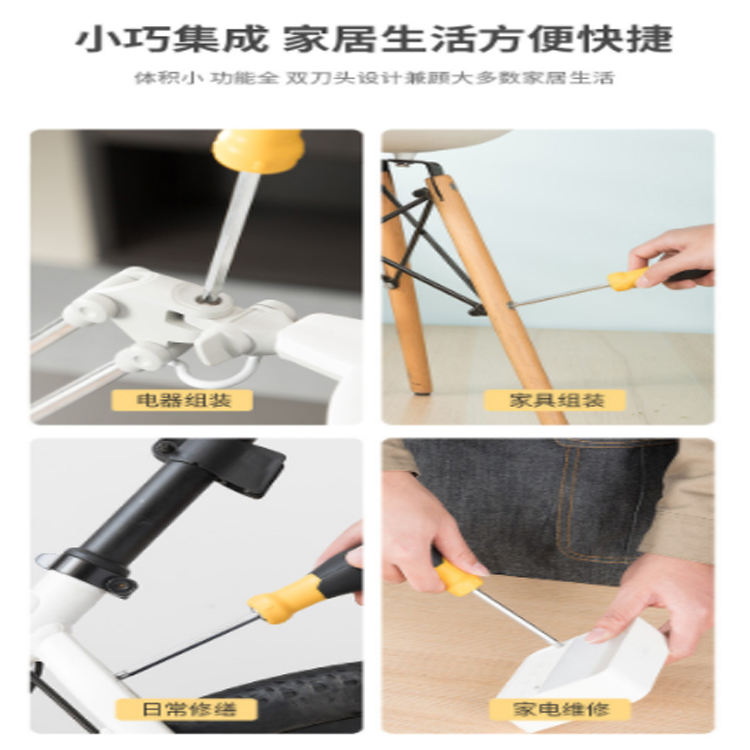 小巧集成 家居生活方便快捷

体积小 功能全 双刀头设计兼顾大多数家居生活

电器组装

家具组装

日常修缮

家电维修