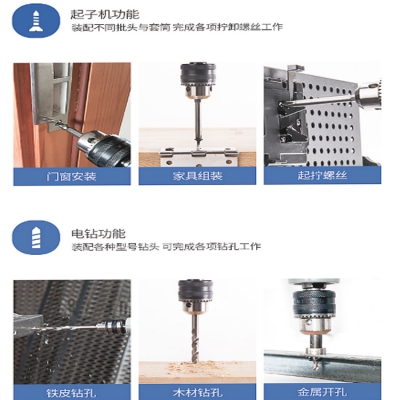 起子机功能
装配不同批头与套筒 完成各项拧卸螺丝工作

门窗安装

家具组装

起拧螺丝

电钻功能
装配各种型号钻头 可完成各项钻孔工作

铁皮钻孔

木材钻孔

金属开孔