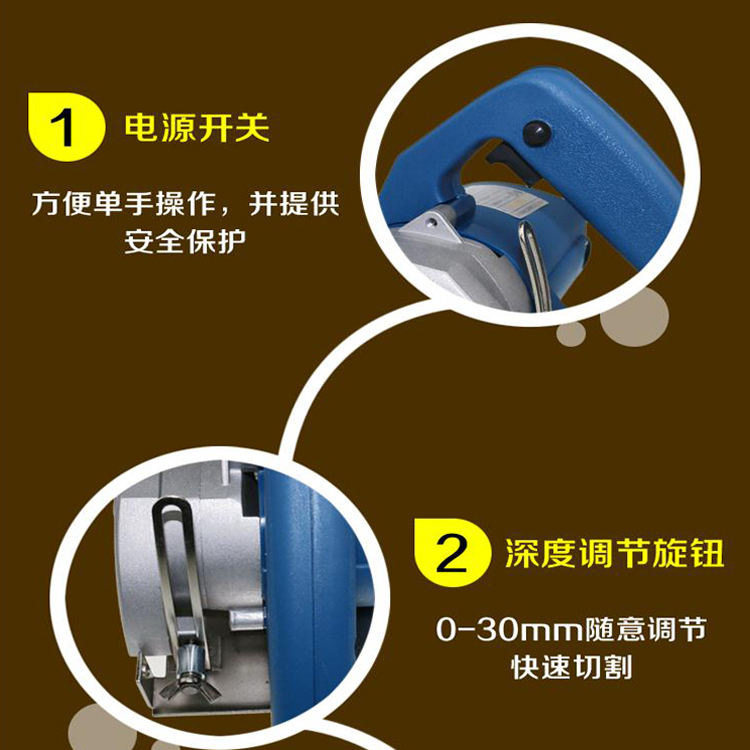 1 电源开关

方便单手操作，并提供安全保护

2 深度调节旋钮

0-30mm随意调节
快速切割