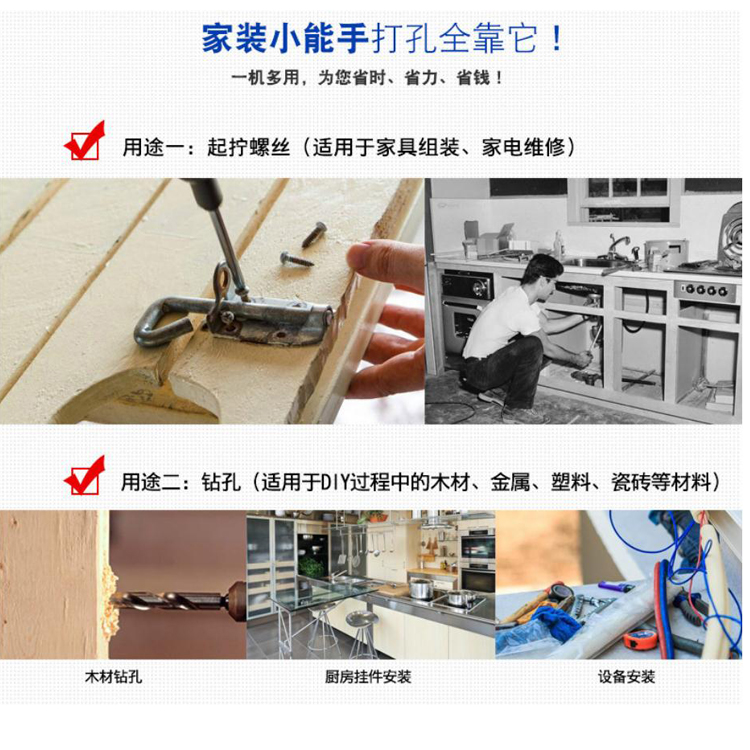 家装小能手打孔全靠它！
一机多用，为您省时、省力、省钱！

用途一：起拧螺丝（适用于家具组装、家电维修）

用途二：钻孔（适用于DIY过程中的木材、金属、塑料、瓷砖等材料）

木材钻孔

厨房挂件安装

设备安装