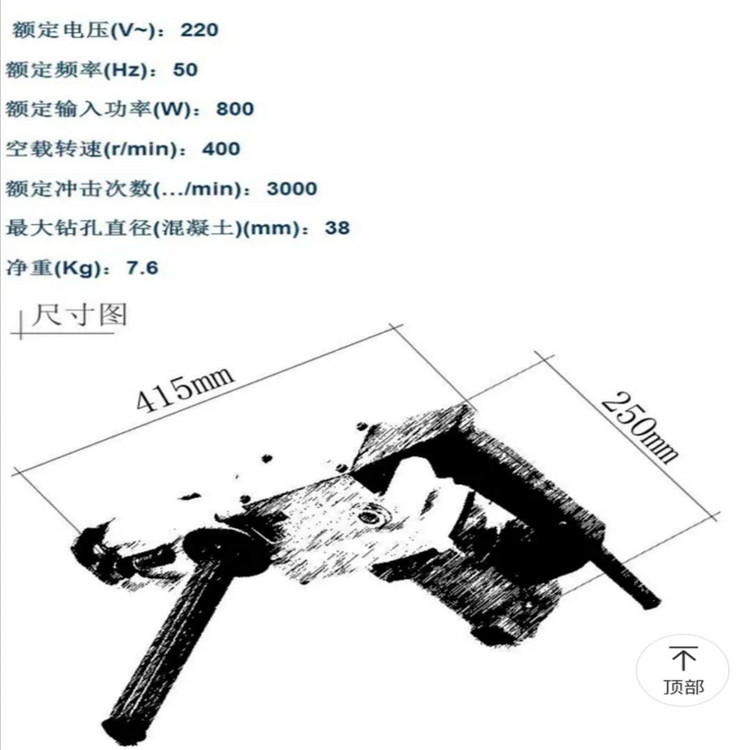 额定电压(V~)：220

额定频率(Hz)：50

额定输入功率(W)：800

空载转速(r/min)：400

额定冲击次数(.../min)：3000

最大钻孔直径(混凝土)(mm)：38

净重(Kg)：7.6

尺寸图

415mm

250mm

顶部