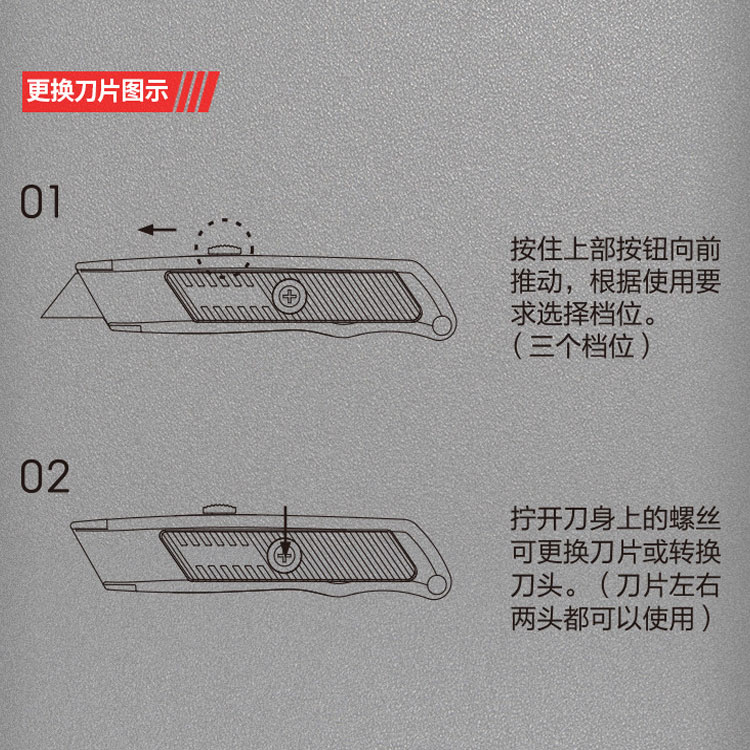 更换刀片图示

01

按住上部按钮向前推动，根据使用要求选择档位。（三个档位）

02

拧开刀身上的螺丝可更换刀片或转换刀头。（刀片左右两头都可以使用）