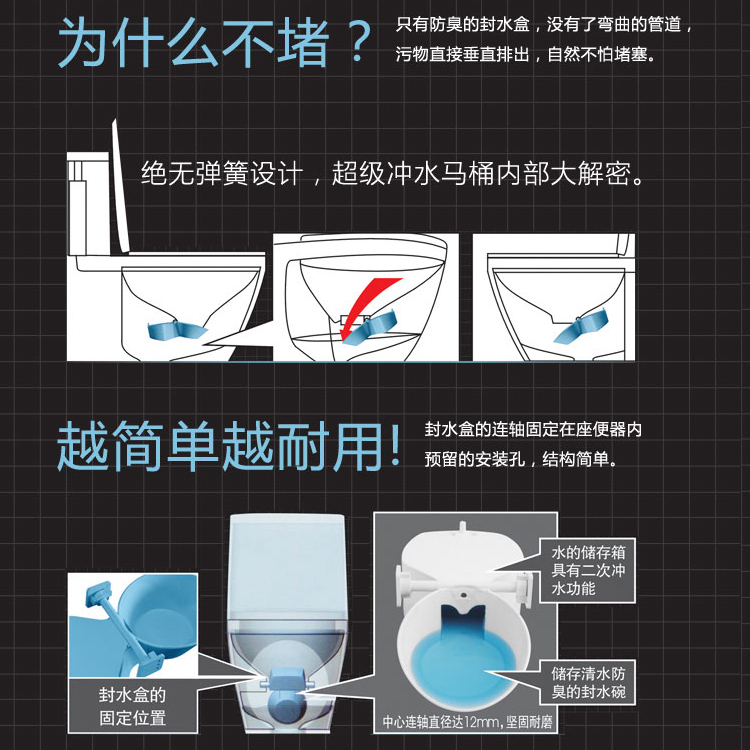 为什么不堵？

只有防臭的封水盒，没有了弯曲的管道，污物直接垂直排出，自然不怕堵塞。

绝无弹簧设计，超级冲水马桶内部大解密。

越简单越耐用！

封水盒的连轴固定在座便器内预留的安装孔，结构简单。

封水盒的固定位置

水的储存箱具有二次冲水功能

储存清水防臭的封水碗

中心连轴直径达12mm，坚固耐磨