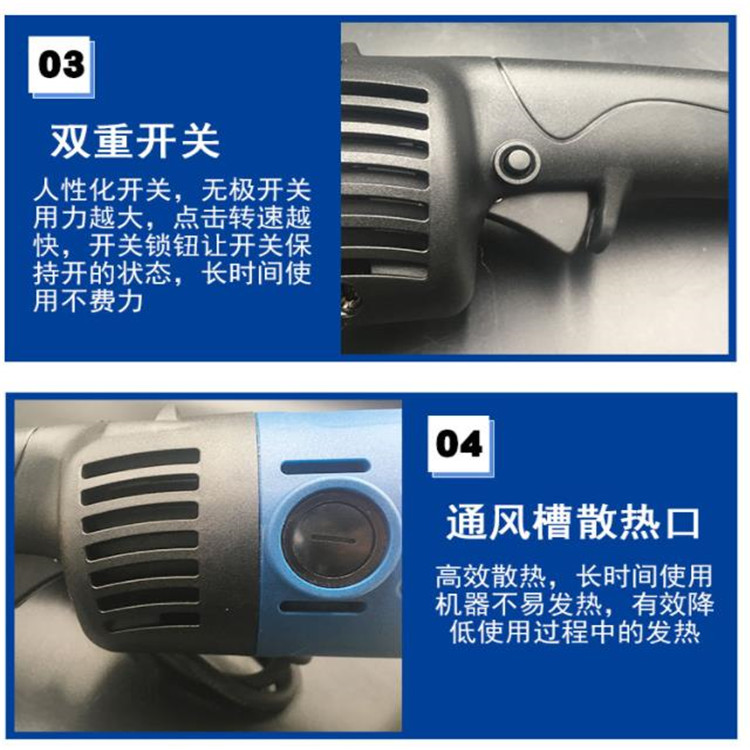 03

双重开关

人性化开关，无极开关用力越大，点击转速越快，开关锁钮让开关保持开的状态，长时间使用不费力

04

通风槽散热口

高效散热，长时间使用机器不易发热，有效降低使用过程中的发热