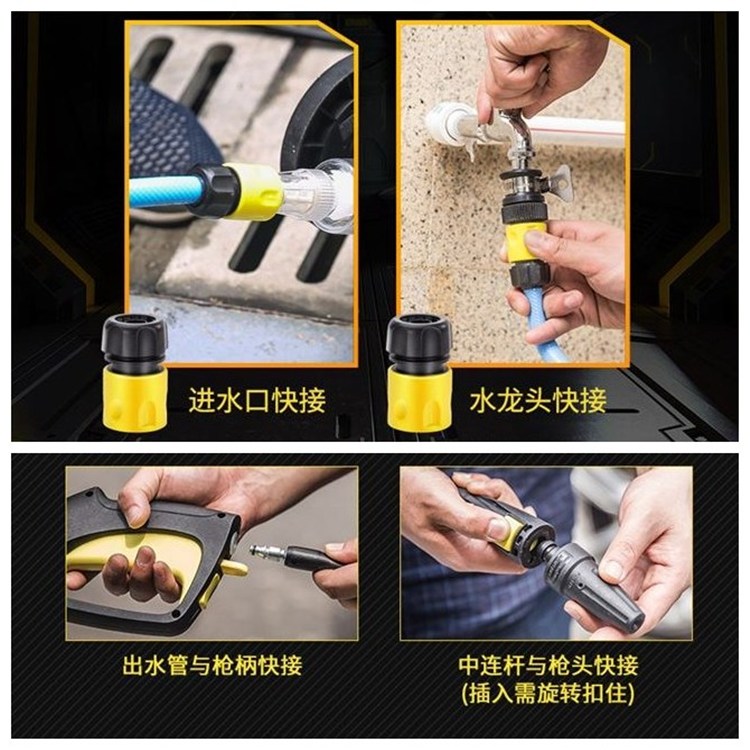 进水口快接

水龙头快接

出水管与枪柄快接

中连杆与枪头快接
(插入需旋转扣住)