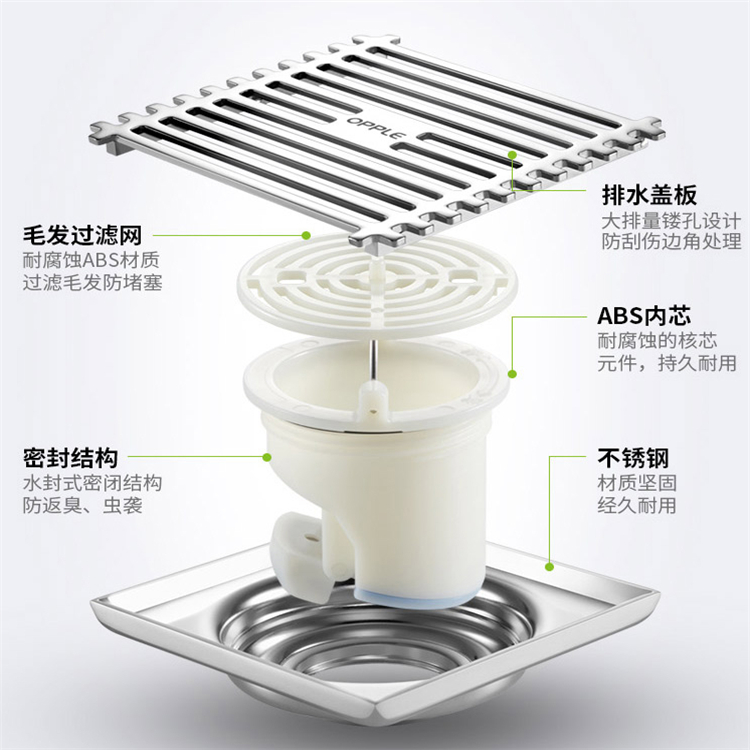 OPPLE

排水盖板
大排量镂孔设计
防刮伤边角处理

毛发过滤网
耐腐蚀ABS材质
过滤毛发防堵塞

ABS内芯
耐腐蚀的核芯
元件，持久耐用

密封结构
水封式密闭结构
防返臭、虫袭

不锈钢
材质坚固
经久耐用