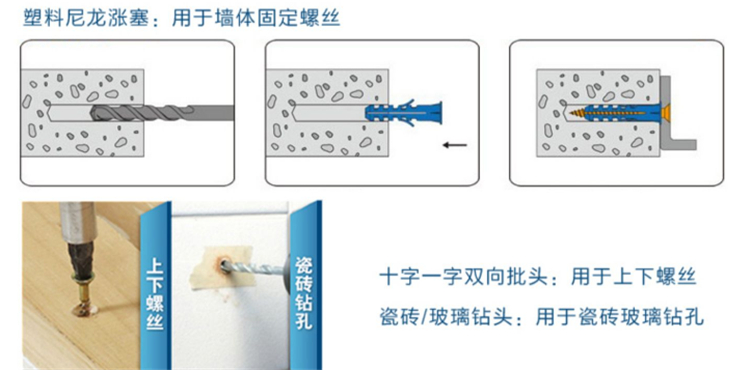 塑料尼龙涨塞：用于墙体固定螺丝

上下螺丝

瓷砖钻孔

十字一字双向批头：用于上下螺丝

瓷砖/玻璃钻头：用于瓷砖玻璃钻孔