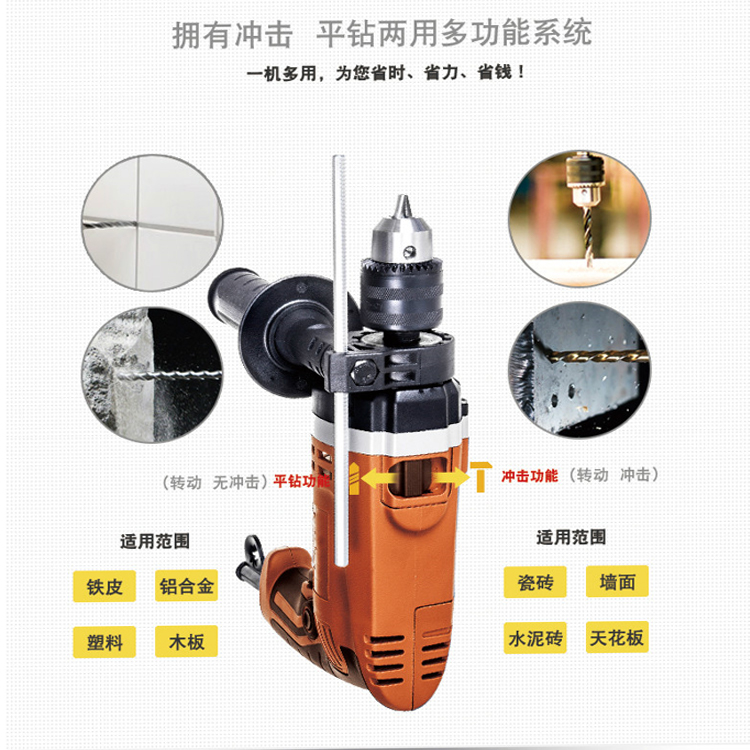 拥有冲击 平钻两用多功能系统

一机多用，为您省时、省力、省钱！

（转动 无冲击）平钻功能

冲击功能（转动 冲击）

适用范围

铁皮
铝合金
塑料
木板

适用范围

瓷砖
墙面
水泥砖
天花板