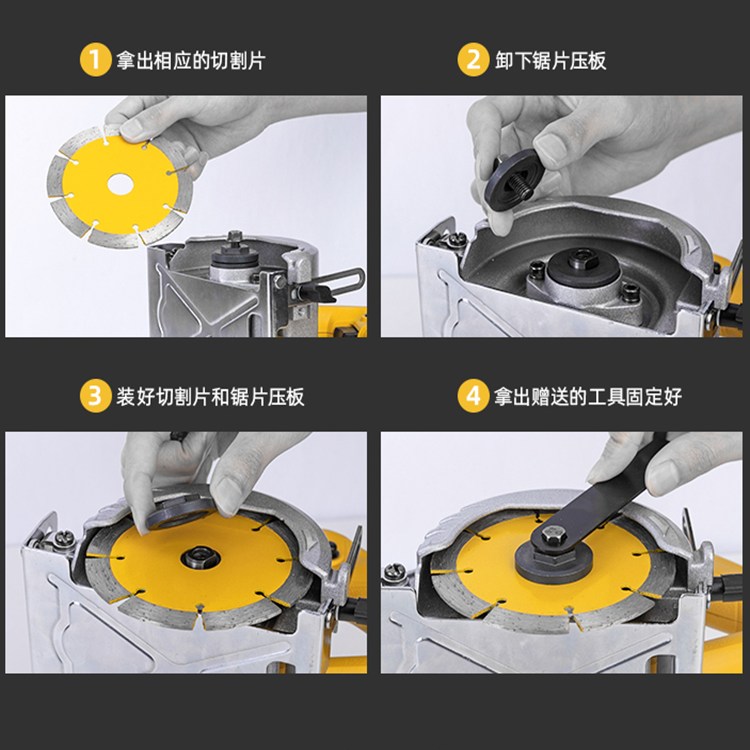 1 拿出相应的切割片

2 卸下锯片压板

3 装好切割片和锯片压板

4 拿出赠送的工具固定好