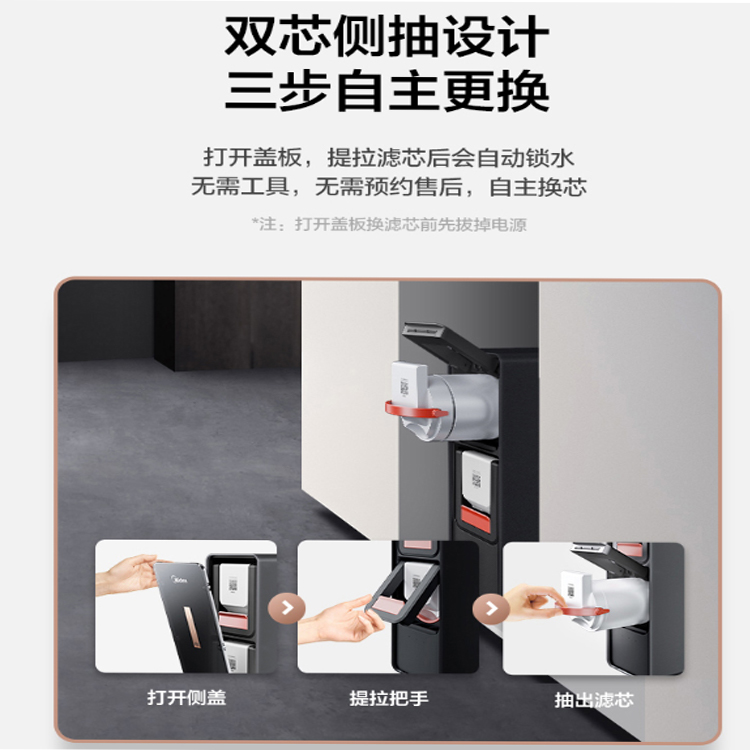 双芯侧抽设计
三步自主更换

打开盖板，提拉滤芯后会自动锁水
无需工具，无需预约售后，自主换芯

*注：打开盖板换滤芯前先拔掉电源

Midea

打开侧盖

提拉把手

抽出滤芯