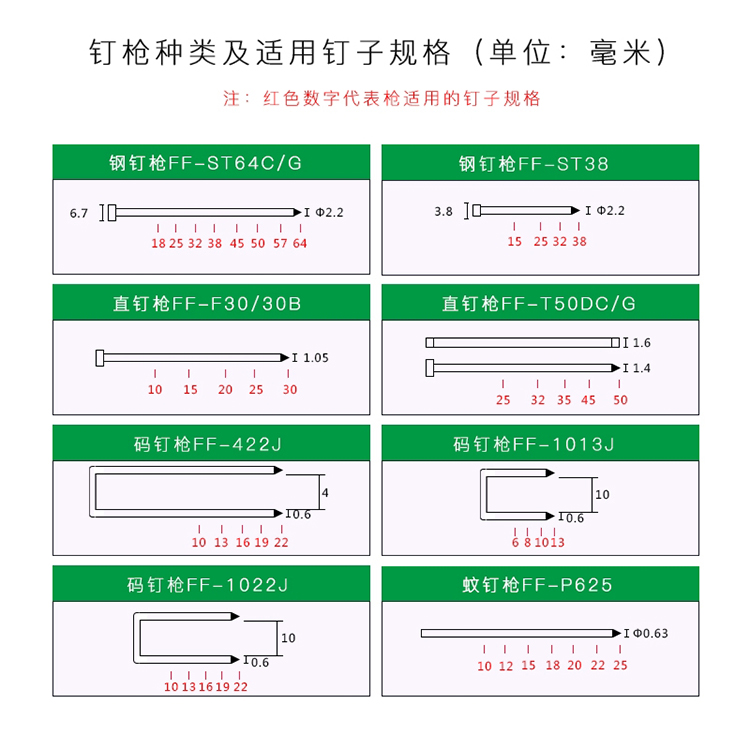 钉枪种类及适用钉子规格（单位：毫米）

注：红色数字代表枪适用的钉子规格

钢钉枪FF-ST64C/G

6.7 Φ2.2

18 25 32 38 45 50 57 64

钢钉枪FF-ST38

3.8 Φ2.2

15 25 32 38

直钉枪FF-F30/30B

1.05

10 15 20 25 30

直钉枪FF-T50DC/G

1.6

1.4

25 32 35 45 50

码钉枪FF-422J

4

0.6

10 13 16 19 22

码钉枪FF-1013J

10

0.6

6 8 10 13

码钉枪FF-1022J

10

0.6

10 13 16 19 22

蚊钉枪FF-P625

Φ0.63

10 12 15 18 20 22 25