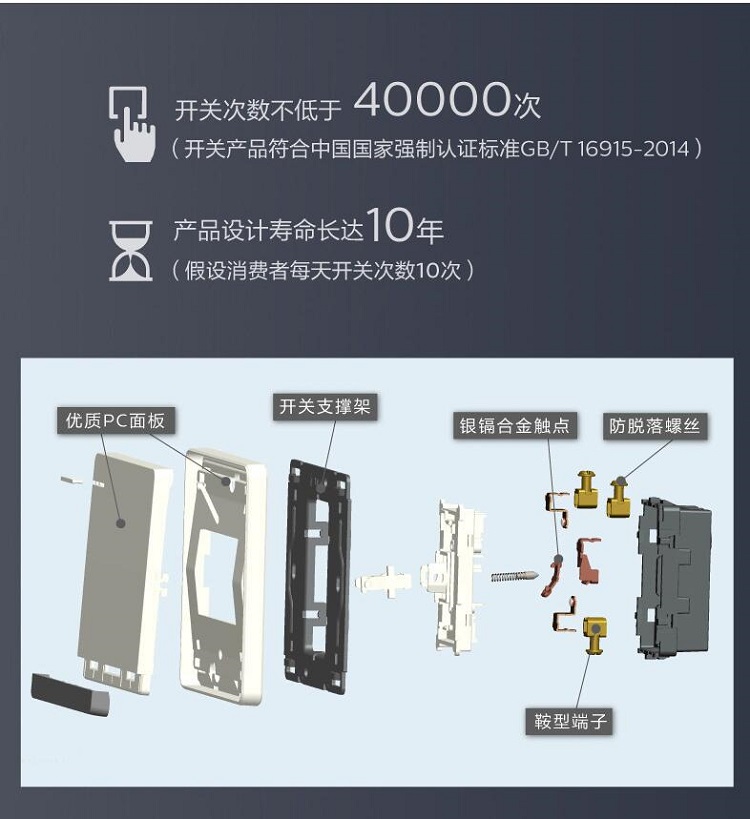 开关次数不低于 40000次
（开关产品符合中国国家强制认证标准GB/T 16915-2014）

产品设计寿命长达10年
（假设消费者每天开关次数10次）

优质PC面板

开关支撑架

银镉合金触点

防脱落螺丝

鞍型端子