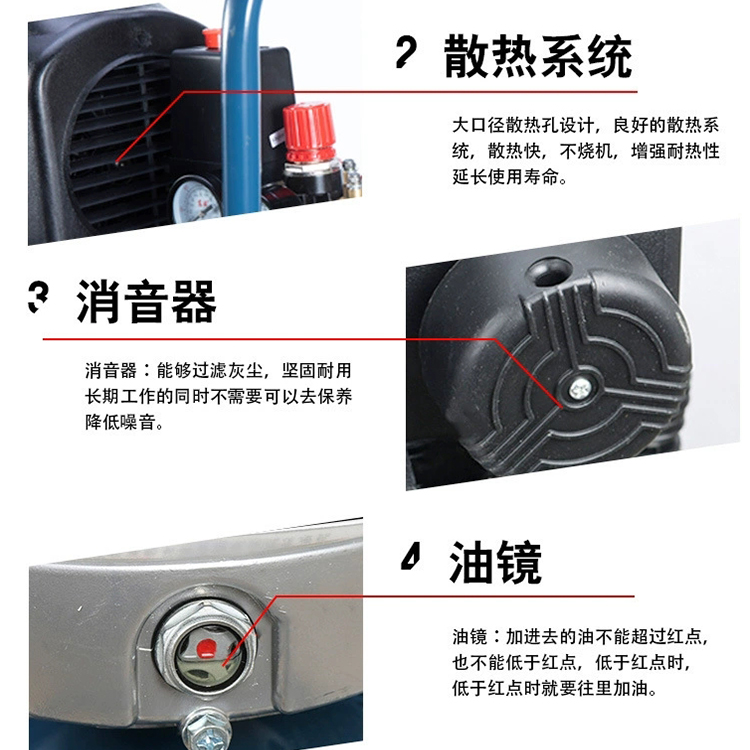 2 散热系统

大口径散热孔设计，良好的散热系统，散热快，不烧机，增强耐热性延长使用寿命。

3 消音器

消音器：能够过滤灰尘，坚固耐用长期工作的同时不需要可以去保养降低噪音。

4 油镜

油镜：加进去的油不能超过红点，也不能低于红点，低于红点时，低于红点时就要往里加油。