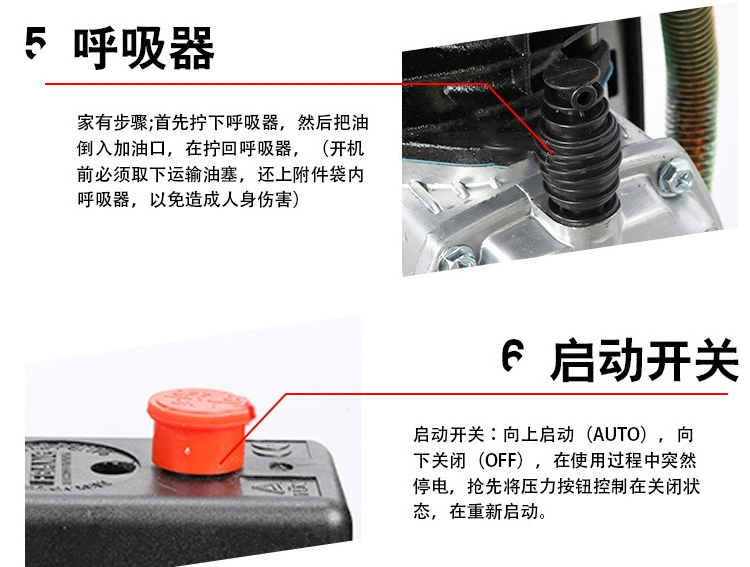 5 呼吸器

家有步骤;首先拧下呼吸器，然后把油倒入加油口，在拧回呼吸器，（开机前必须取下运输油塞，还上附件袋内呼吸器，以免造成人身伤害）

6 启动开关

启动开关：向上启动（AUTO），向下关闭（OFF），在使用过程中突然停电，抢先将压力按钮控制在关闭状态，在重新启动。