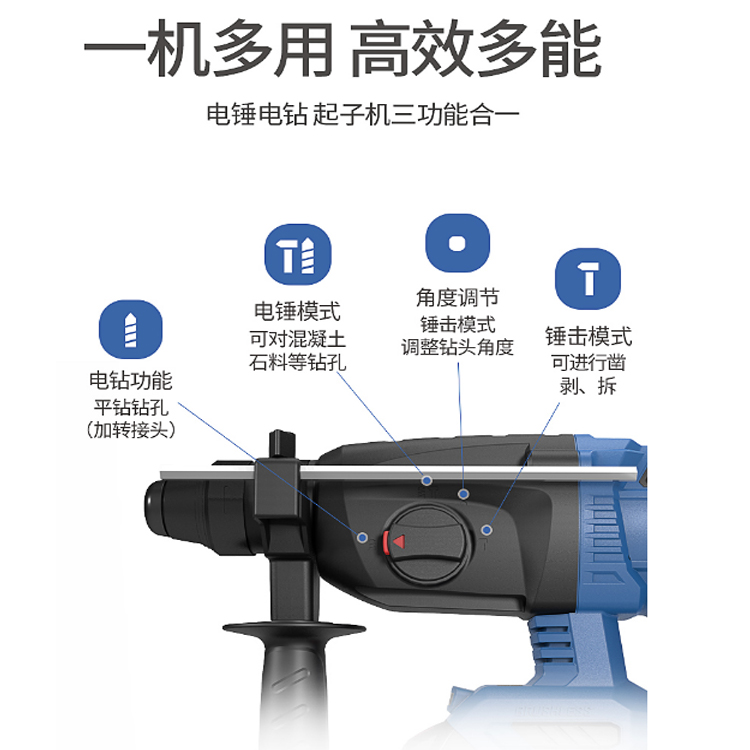 一机多用 高效多能

电锤电钻 起子机三功能合一

电钻功能
平钻钻孔
（加转接头）

电锤模式
可对混凝土
石料等钻孔

角度调节
锤击模式
调整钻头角度

锤击模式
可进行凿
剥、拆