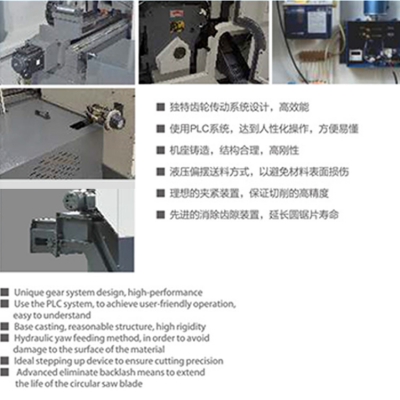 ■ 独特齿轮传动系统设计，高效能
■ 使用PLC系统，达到人性化操作，方便易懂
■ 机座铸造，结构合理，高刚性
■ 液压偏摆送料方式，以避免材料表面损伤
■ 理想的夹紧装置，保证切削的高精度
■ 先进的消除齿隙装置，延长圆锯片寿命

■ Unique gear system design, high-performance
■ Use the PLC system, to achieve user-friendly operation, easy to understand
■ Base casting, reasonable structure, high rigidity
■ Hydraulic yaw feeding method, in order to avoid damage to the surface of the material
■ Ideal stepping up device to ensure cutting precision
■ Advanced eliminate backlash means to extend the life of the circular saw blade