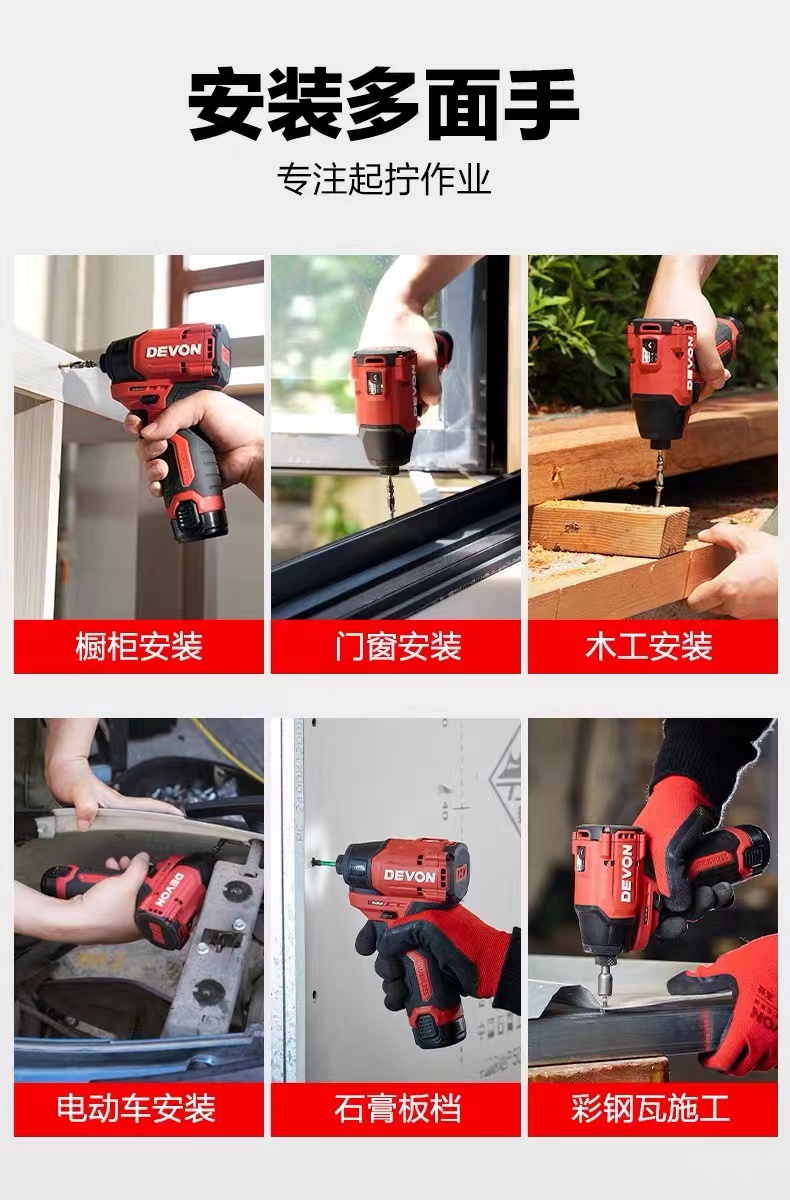 安装多面手
专注起拧作业

DEVON

DEVON

DEVON

橱柜安装

门窗安装

木工安装

DEVON

DEVON

DEVON

电动车安装

石膏板档

彩钢瓦施工